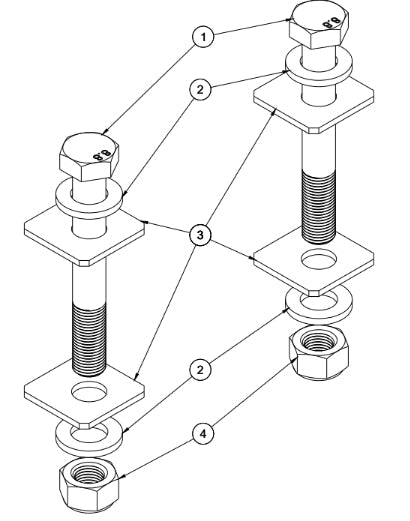 1
8.8
2
8.8
3
2
4