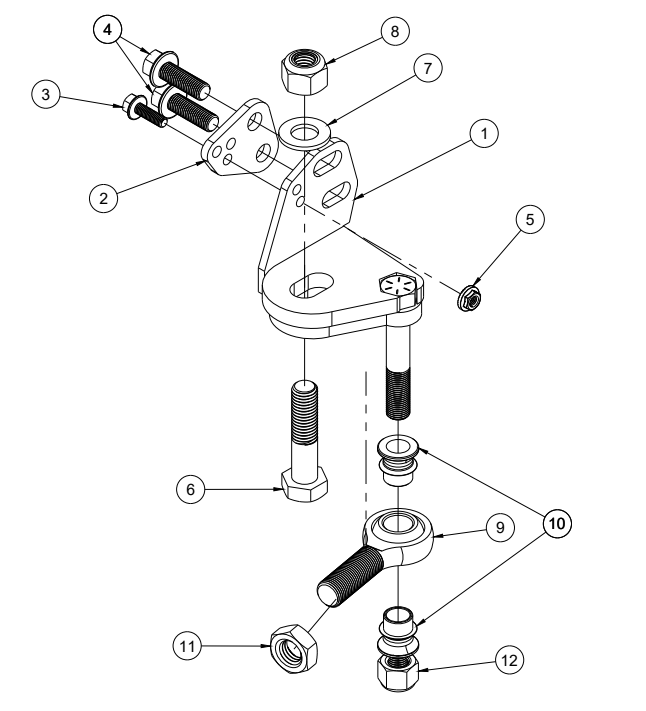 4
8
3
7
1
2
5
6
9
10
11
12