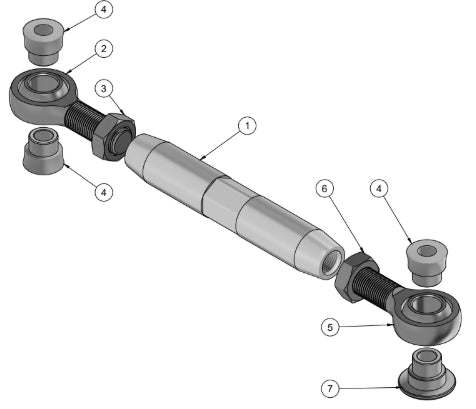 4
2
3
1
4
6
4
5
7