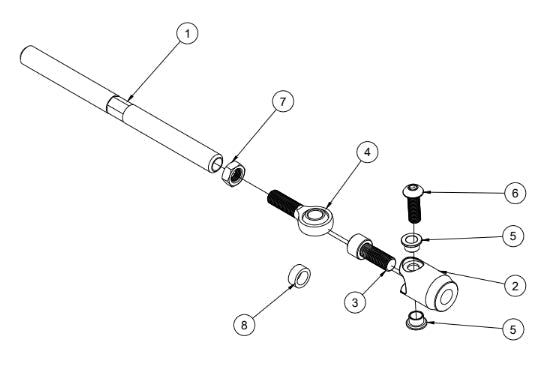 1
7
4
6
5
2
3
8
5