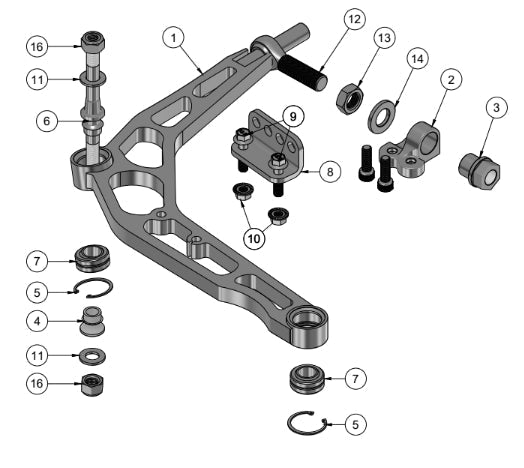 16
11
6
1
12
13
14
2
3
9
8
10
7
5
4
11
16
7
5