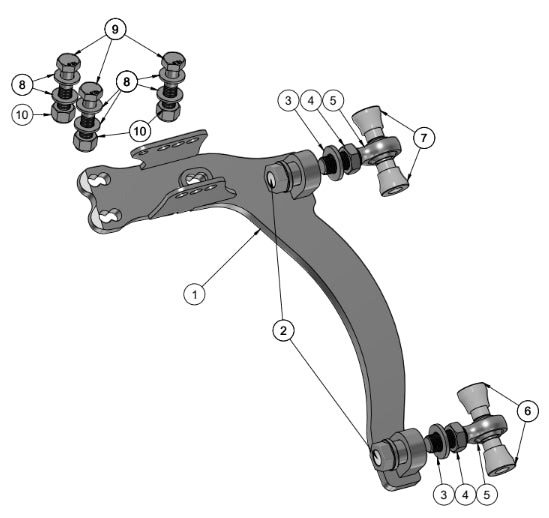 9
8
8
10
10
3
4
5
7
1
2
6
3
4
5