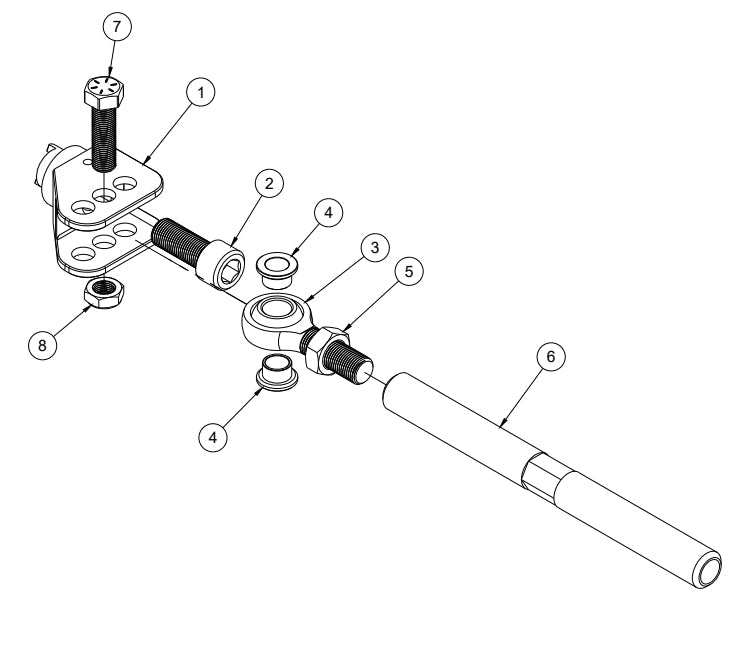 7
1
2
4
3
5
8
6
4